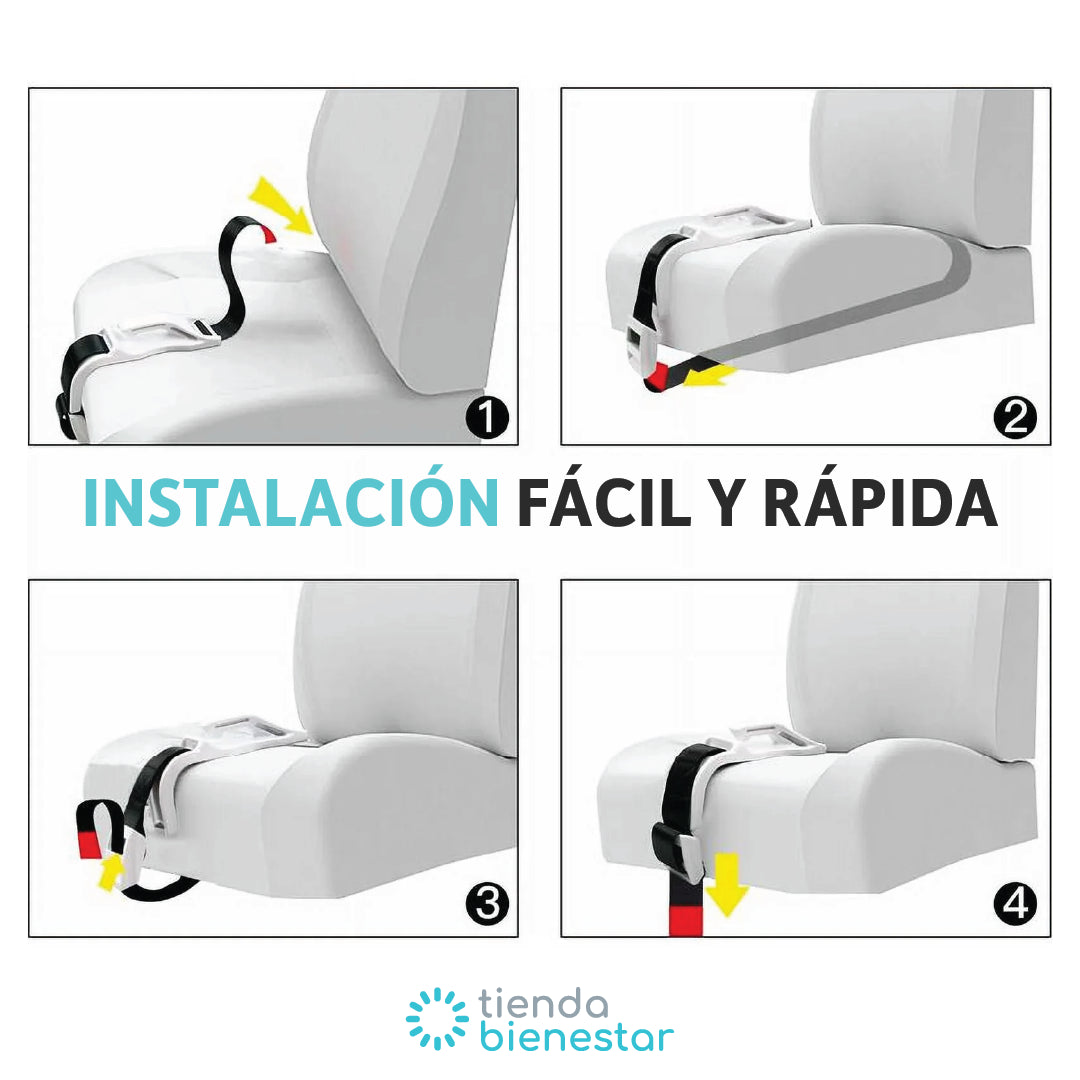 1

2

INSTALACIÓN FÁCIL Y RÁPIDA

3

4

tienda bienestar