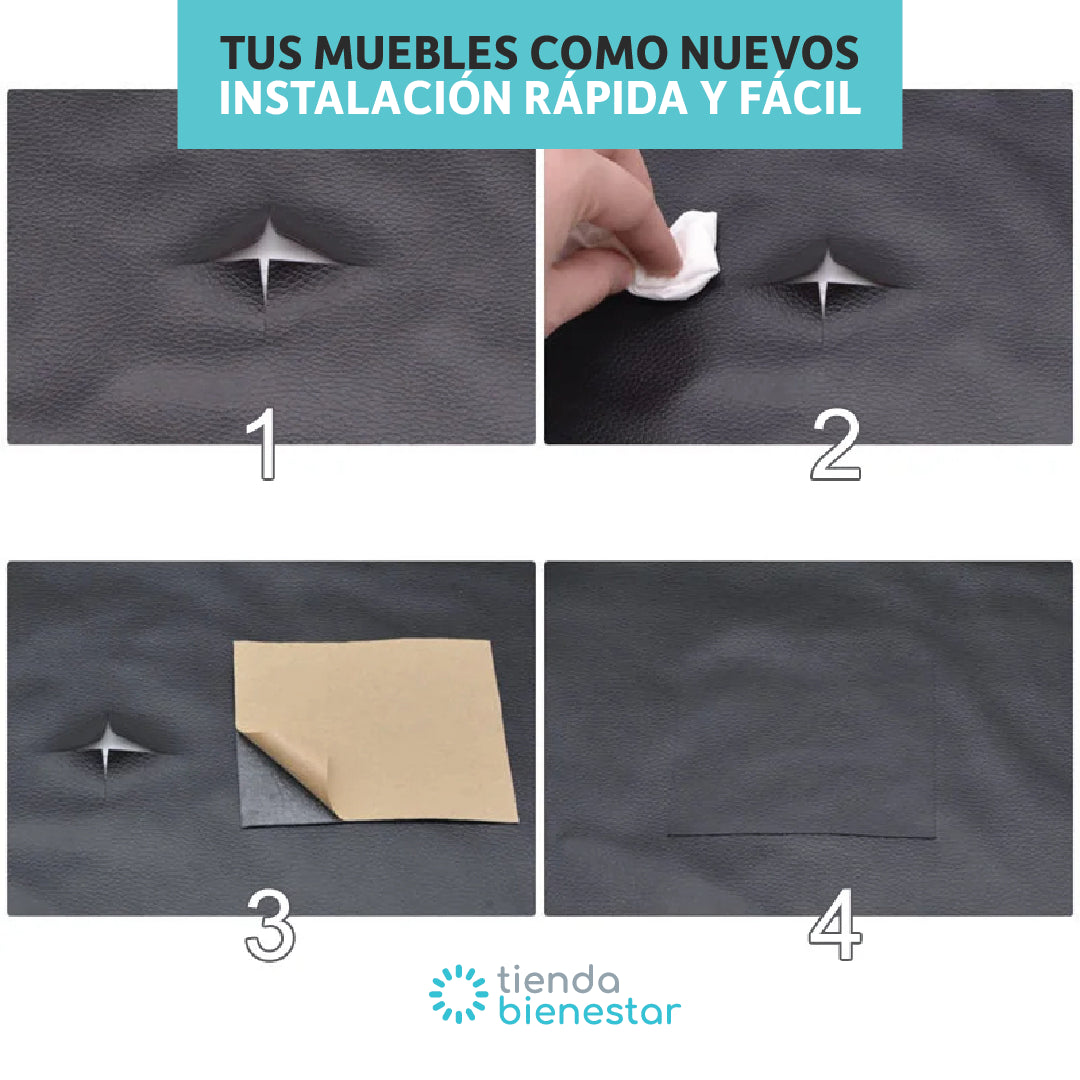 TUS MUEBLES COMO NUEVOS
INSTALACIÓN RÁPIDA Y FÁCIL

1

2

3

4

tienda
bienestar