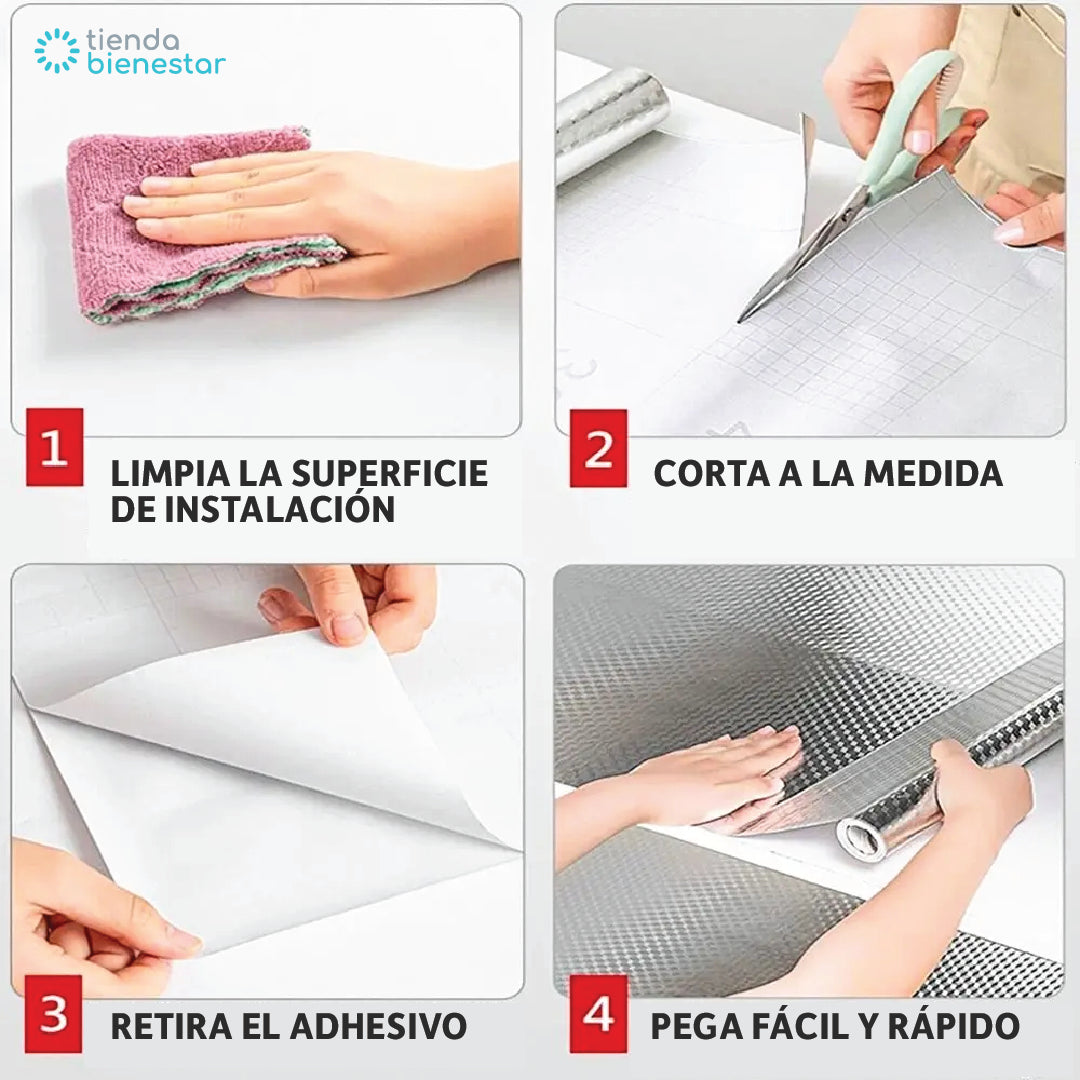 tienda bienestar

1 LIMPIA LA SUPERFICIE DE INSTALACIÓN

2 CORTA A LA MEDIDA

3 RETIRA EL ADHESIVO

4 PEGA FÁCIL Y RÁPIDO